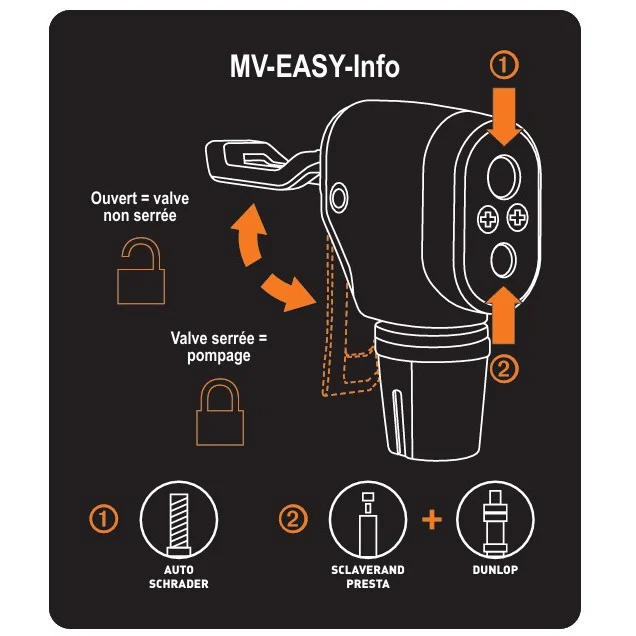 MV-EASY-Info

①

Ouvert = valve non serrée

Valve serrée = pompage

②

① AUTO SCHRADER

② SCLAVERAND PRESTA + DUNLOP